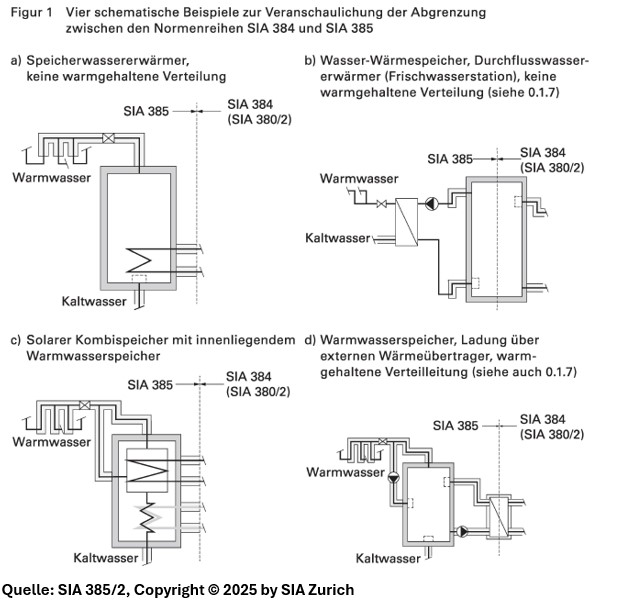 Figur 1 Vier schematische Beispiele zur Veranschaulichung der Abgrenzung zwischen den Normenreihen SIA 384 und SIA 385

a) Speicherwassererwärmer, keine warmgehaltene Verteilung

SIA 385

SIA 384 (SIA 380/2)

Warmwasser

Kaltwasser

b) Wasser-Wärmespeicher, Durchflusswassererwärmer (Frischwasserstation), keine warmgehaltene Verteilung (siehe 0.1.7)

SIA 385

SIA 384 (SIA 380/2)

Warmwasser

Kaltwasser

c) Solarer Kombispeicher mit innenliegendem Warmwasserspeicher

SIA 385

SIA 384 (SIA 380/2)

Warmwasser

Kaltwasser

d) Warmwasserspeicher, Ladung über externen Wärmeübertrager, warmgehaltene Verteilleitung (siehe auch 0.1.7)

SIA 385

SIA 384 (SIA 380/2)

Warmwasser

Kaltwasser

Quelle: SIA 385/2, Copyright © 2025 by SIA Zurich